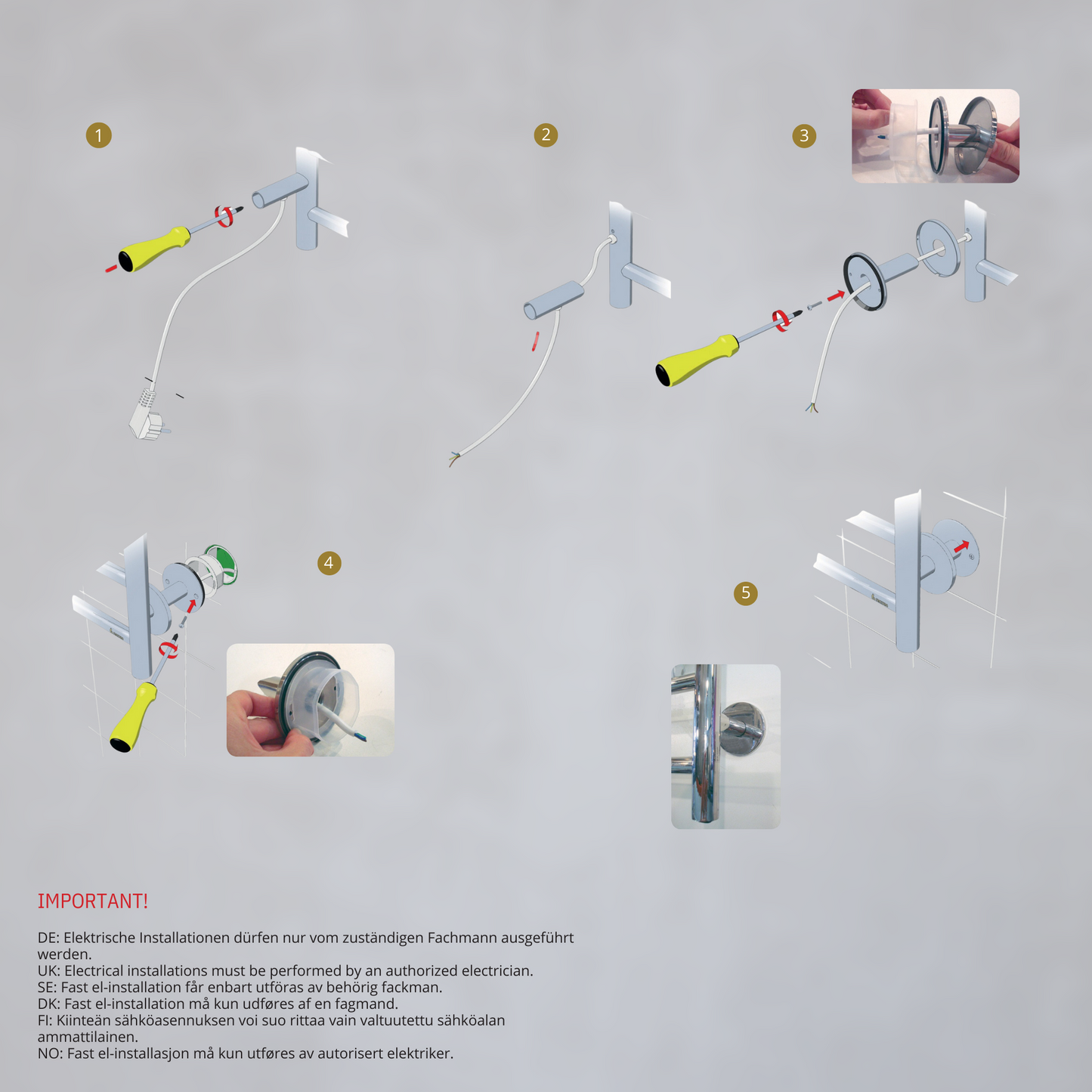 1

2

3

4

5

IMPORTANT!

DE: Elektrische Installationen dürfen nur vom zuständigen Fachmann ausgeführt werden.
UK: Electrical installations must be performed by an authorized electrician.
SE: Fast el-installation får enbart utföras av behörig fackman.
DK: Fast el-installation må kun udføres af en fagmand.
FI: Kiinteän sähköasennuksen voi suo rittaa vain valtuutettu sähköalan ammattilainen.
NO: Fast el-installasjon må kun utføres av autorisert elektriker.