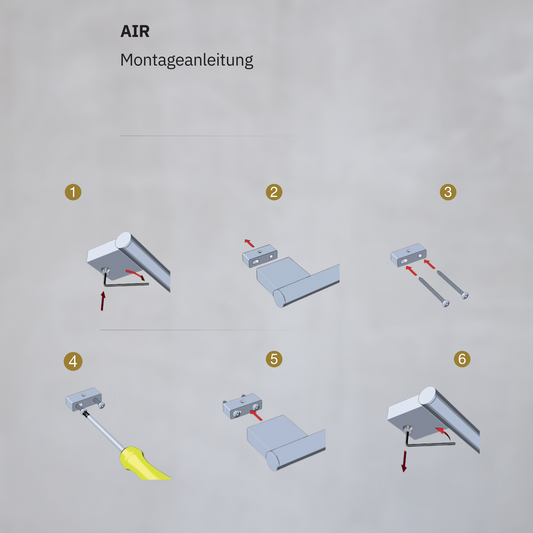 AIR

Montageanleitung

1

2

3

4

5

6