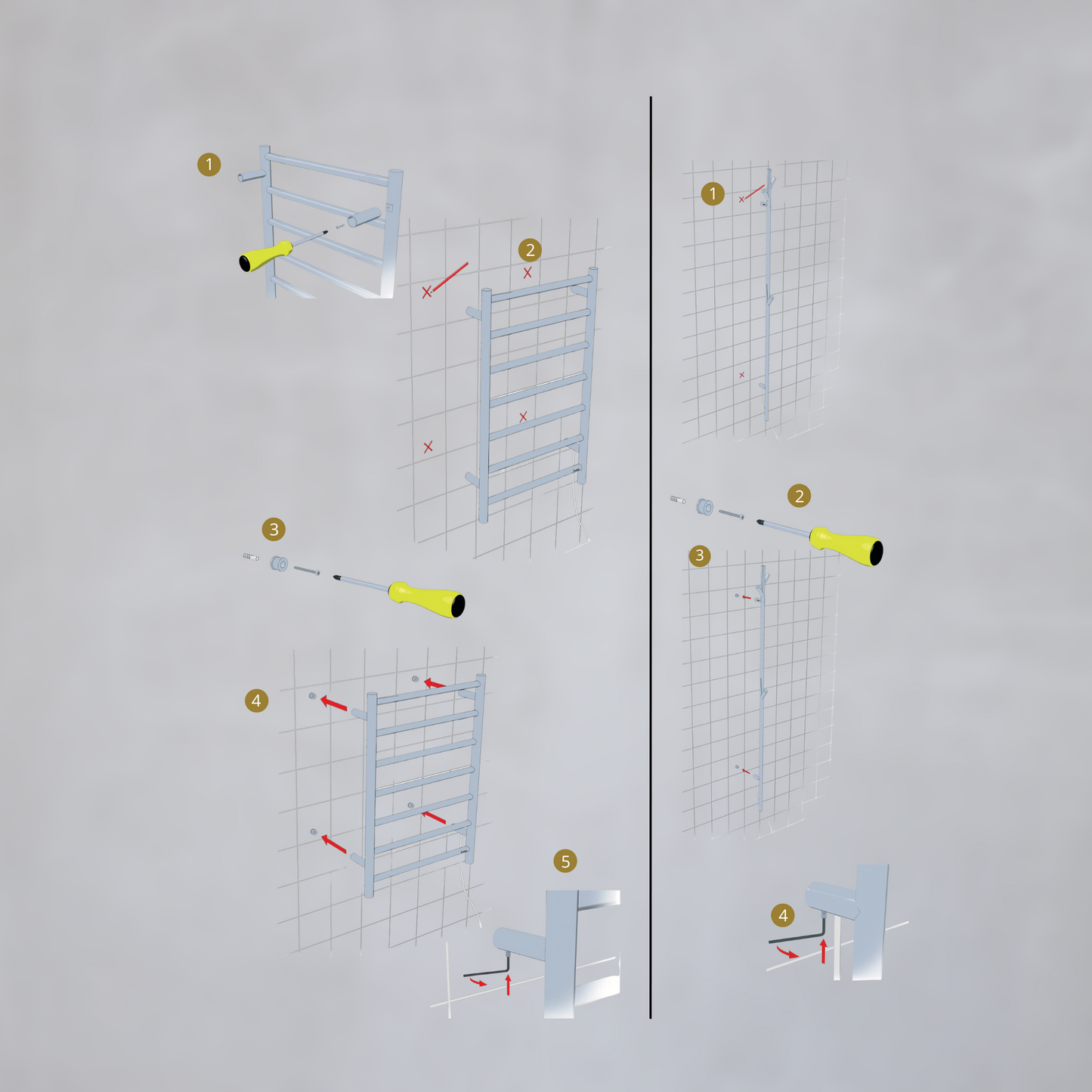 1

2

3

4

5

1

2

3

4